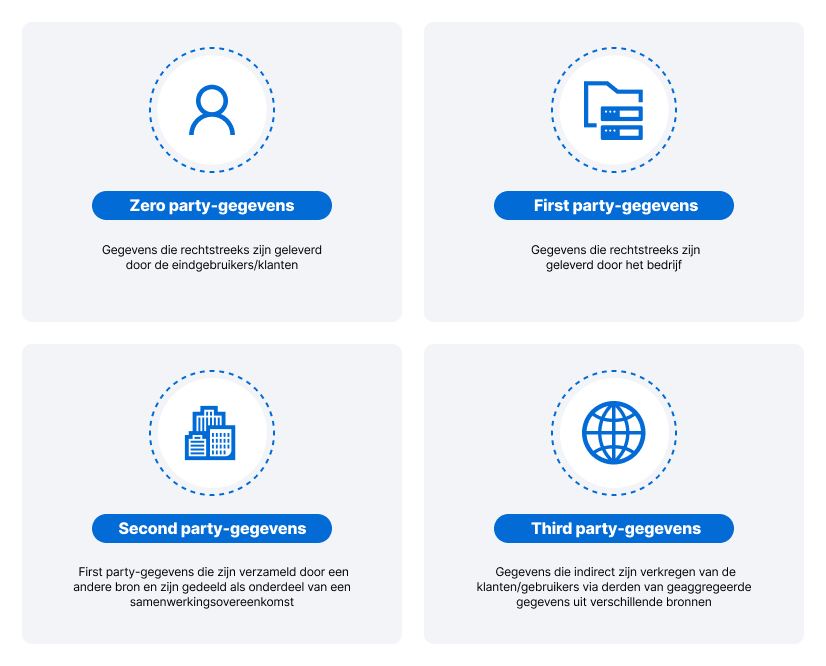 Zero party-gegevens

Gegevens die rechtstreeks zijn geleverd door de eindgebruikers/klanten

First party-gegevens

Gegevens die rechtstreeks zijn geleverd door het bedrijf

Second party-gegevens

First party-gegevens die zijn verzameld door een andere bron en zijn gedeeld als onderdeel van een samenwerkingsovereenkomst

Third party-gegevens

Gegevens die indirect zijn verkregen van de klanten/gebruikers via derden van geaggregeerde gegevens uit verschillende bronnen